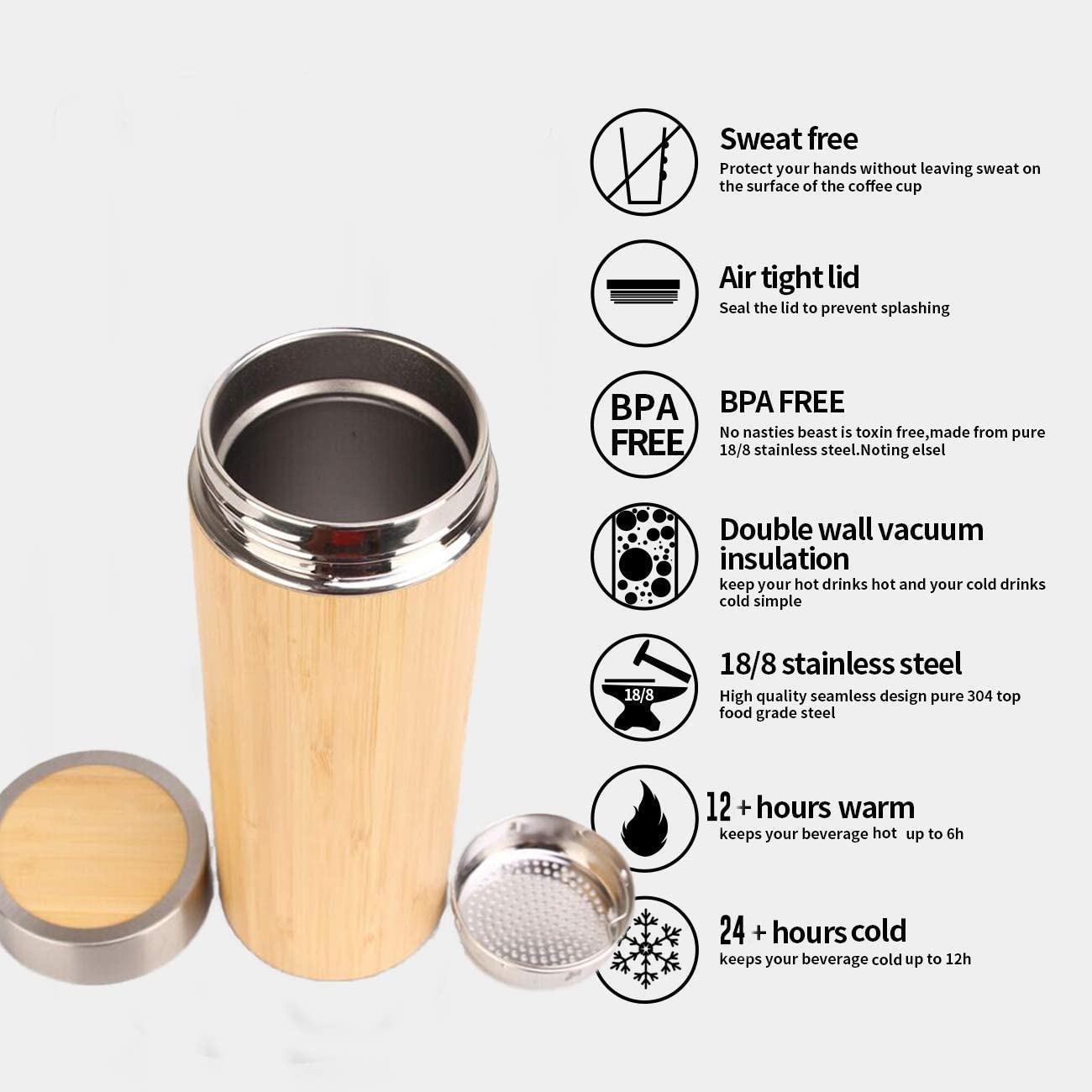 Sweat free
Protect your hands without leaving sweat on the surface of the coffee cup

Air tight lid
Seal the lid to prevent splashing

BPA FREE

BPA FREE
No nasties beast is toxin free,made from pure 18/8 stainless steel.Noting elsel

Double wall vacuum insulation
keep your hot drinks hot and your cold drinks cold simple

18/8

18/8 stainless steel
High quality seamless design pure 304 top food grade steel

12 + hours warm
keeps your beverage hot up to 6h

24 + hours cold
keeps your beverage cold up to 12h